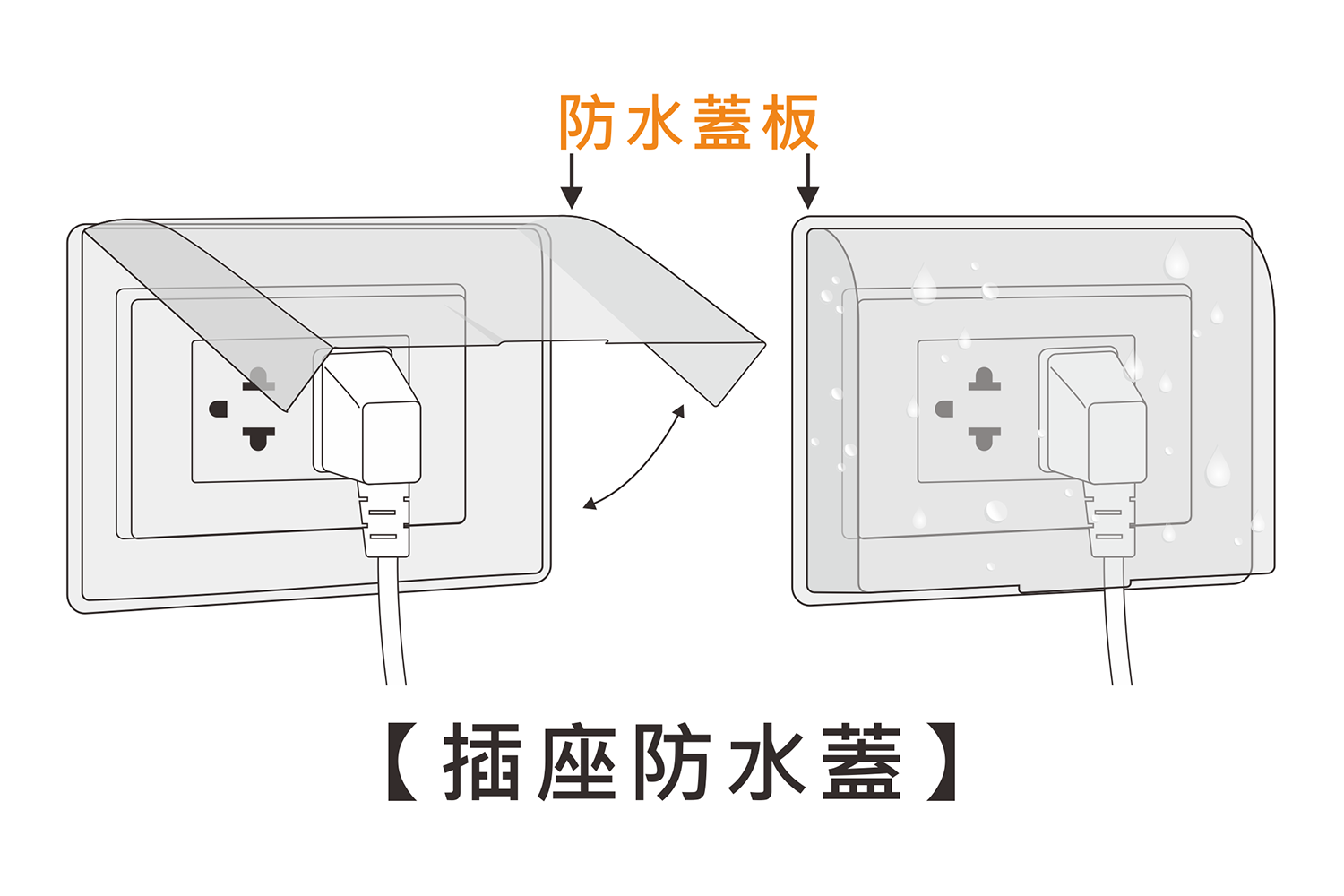 防水蓋板

【插座防水蓋】